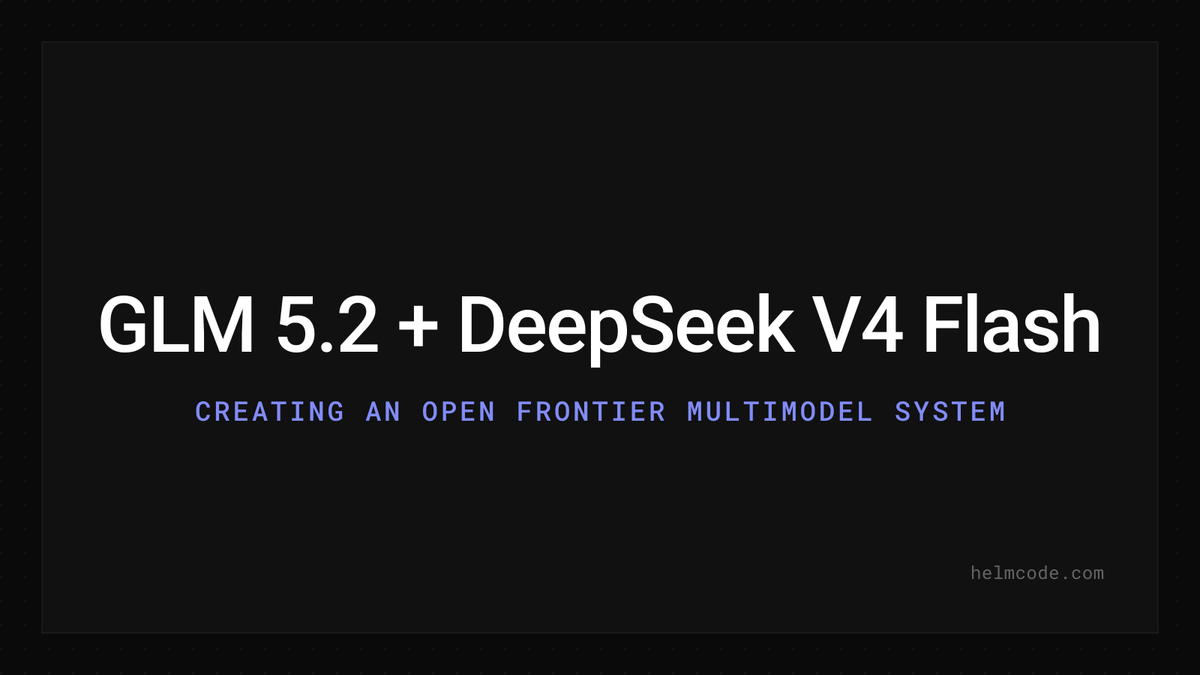 GLM 5.2 + DeepSeek V4 Flash

CREATING AN OPEN FRONTIER MULTIMODEL SYSTEM

helmcode.com